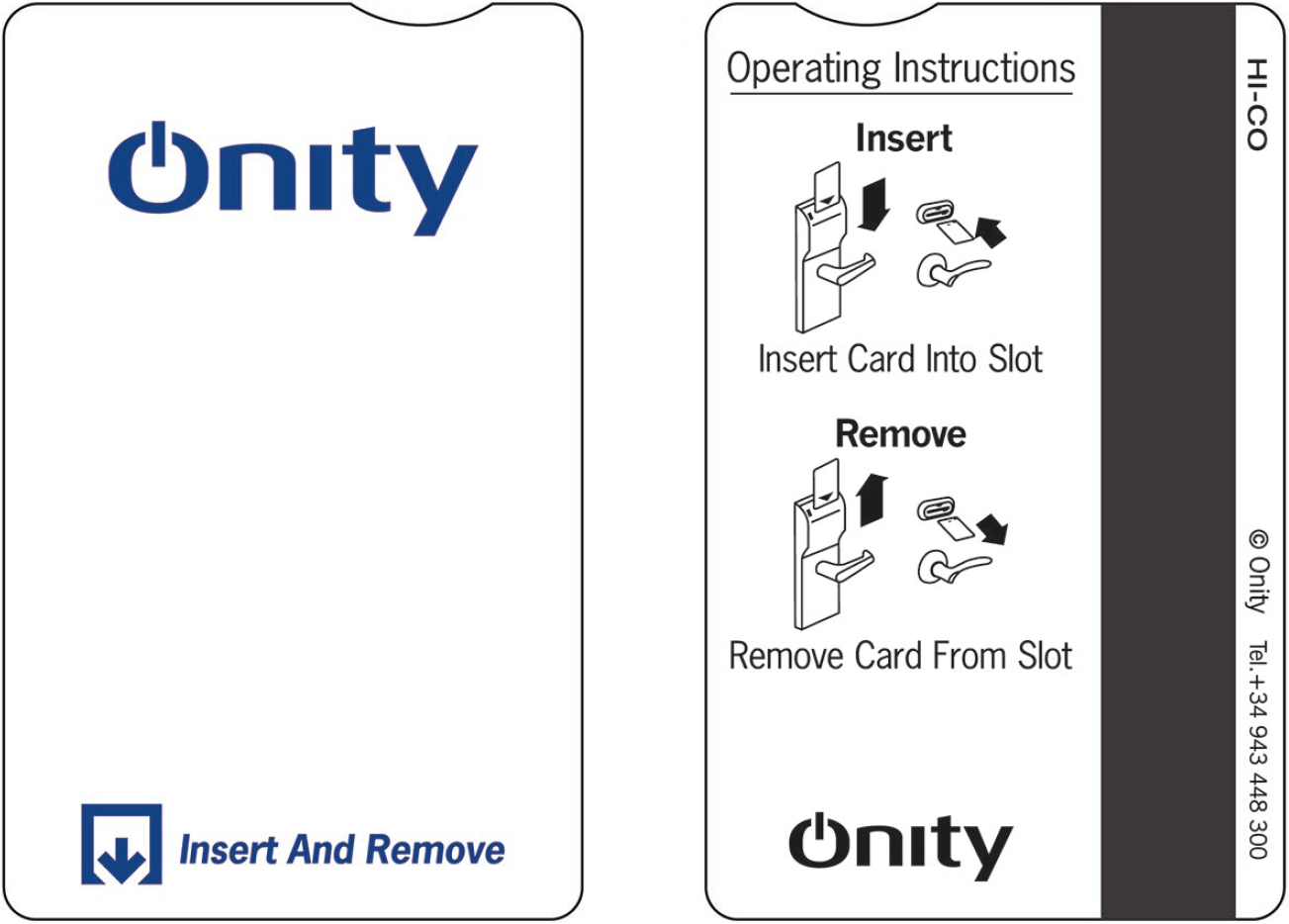 Onity

Insert And Remove

Operating Instructions

Insert

Insert Card Into Slot

Remove

Remove Card From Slot

Onity

HI-CO

© Onity Tel.+34 943 448 300